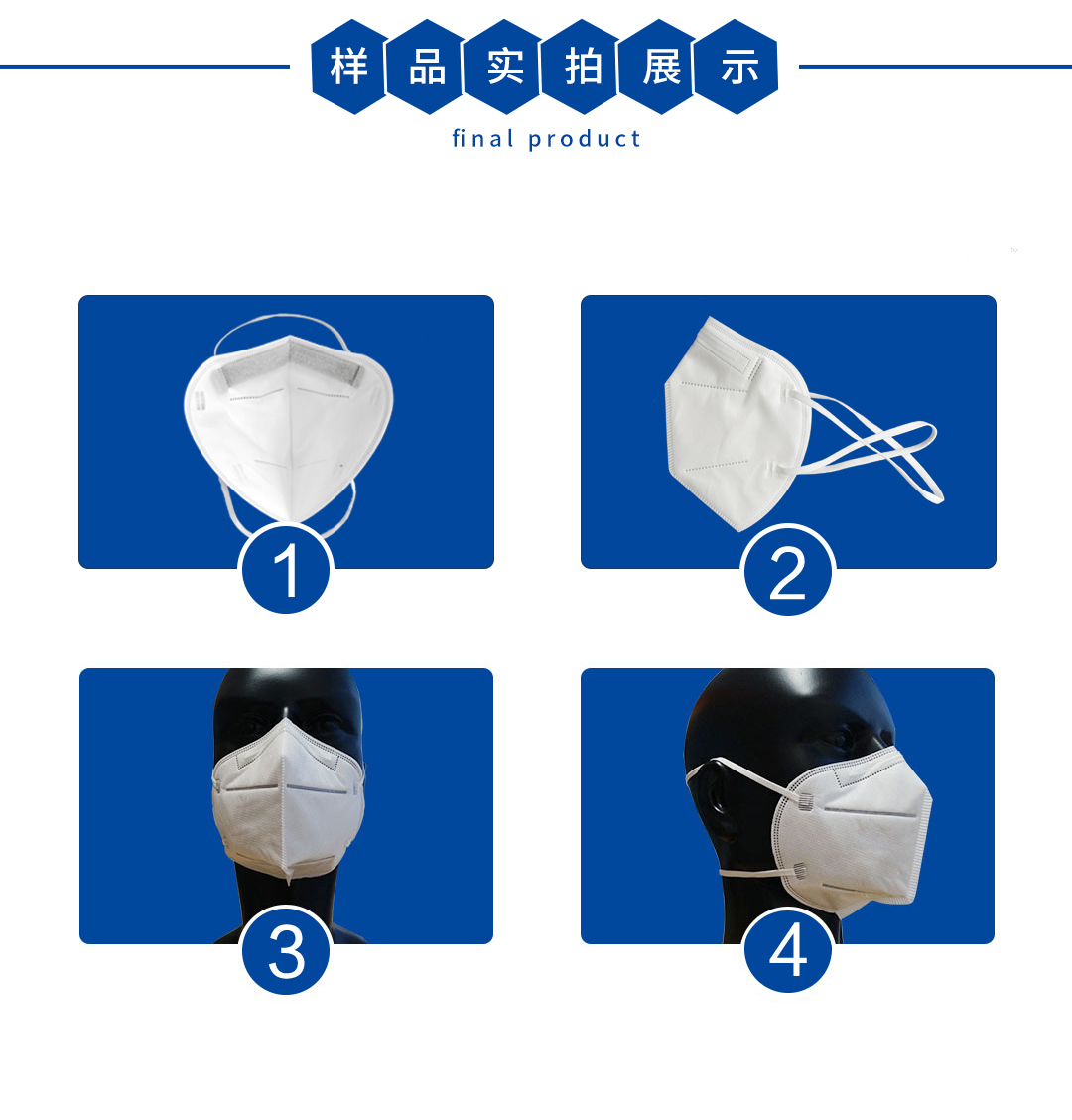 样品实拍展示
final product

1

2

3

4