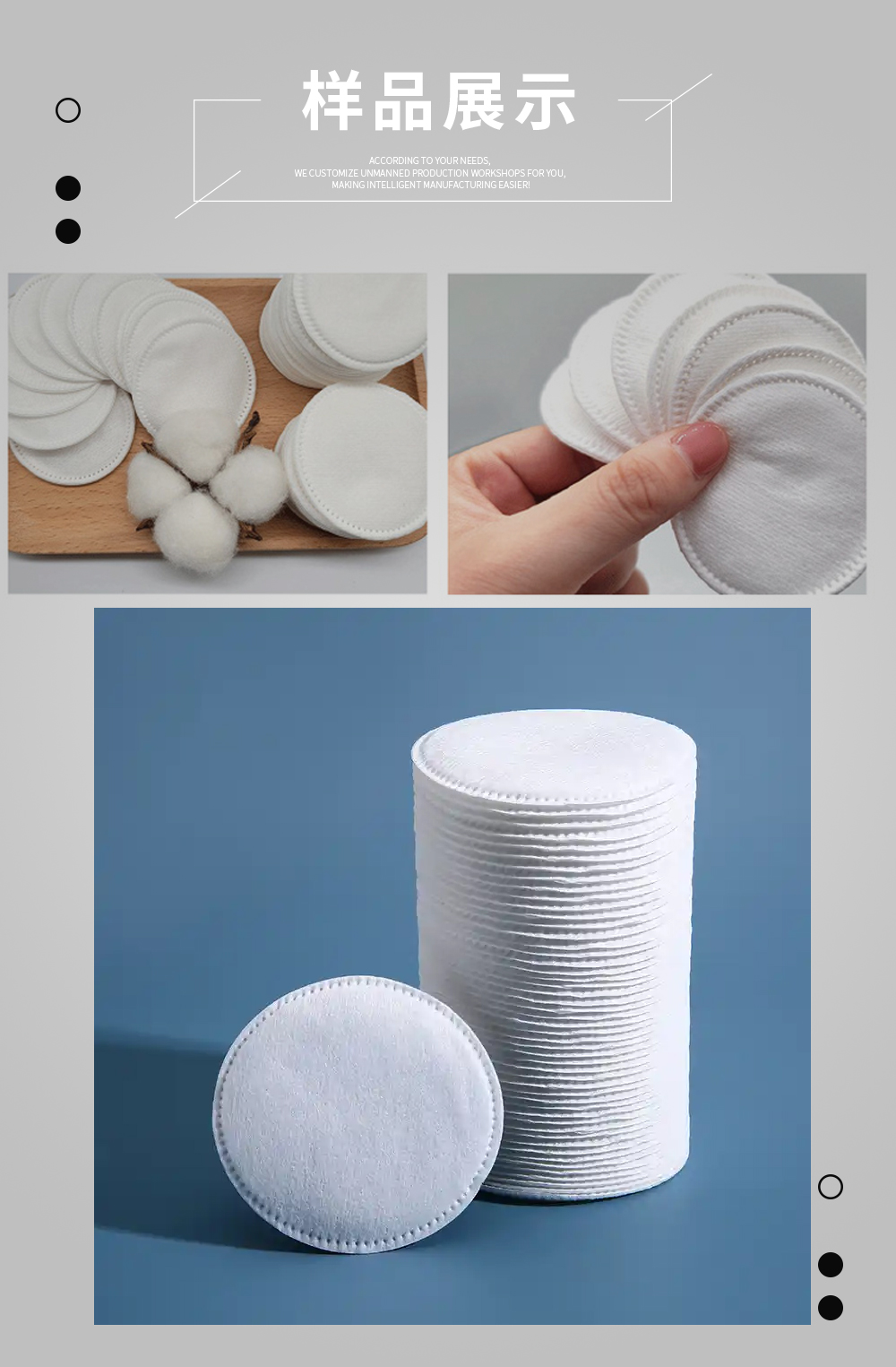 样品展示

ACCORDING TO YOUR NEEDS,
WE CUSTOMIZE UNMANNED PRODUCTION WORKSHOPS FOR YOU,
MAKING INTELLIGENT MANUFACTURING EASIER!